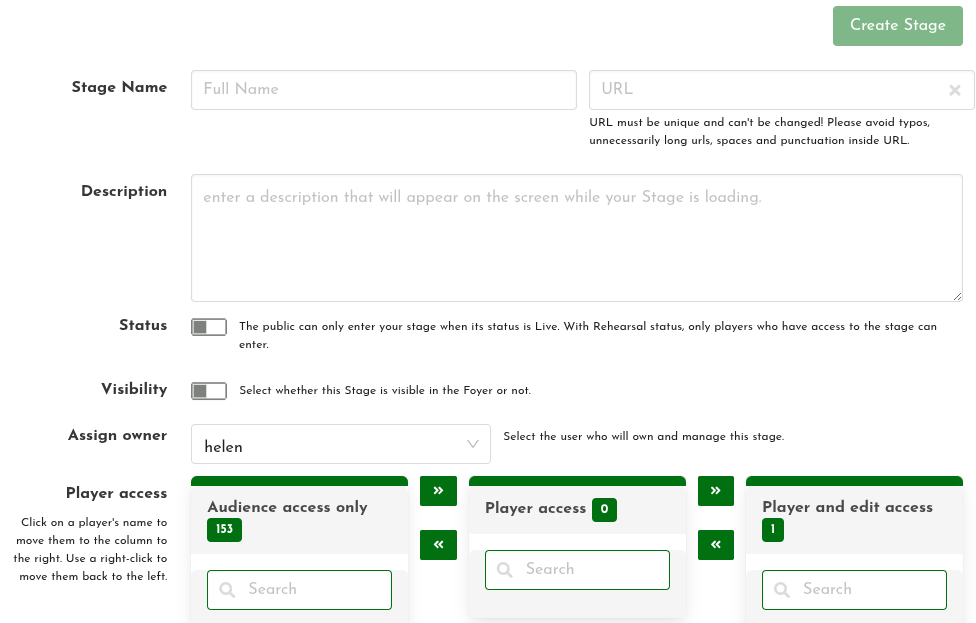 Create Stage

Stage Name

Full Name

URL

URL must be unique and can't be changed! Please avoid typos, unnecessarily long urls, spaces and punctuation inside URL.

Description

enter a description that will appear on the screen while your Stage is loading.

Status

The public can only enter your stage when its status is Live. With Rehearsal status, only players who have access to the stage can enter.

Visibility

Select whether this Stage is visible in the Foyer or not.

Assign owner

helen

Select the user who will own and manage this stage.

Player access

Click on a player's name to move them to the column to the right. Use a right-click to move them back to the left.

Audience access only
153

Search

»
«

Player access 0

Search

»
«

Player and edit access
1

Search